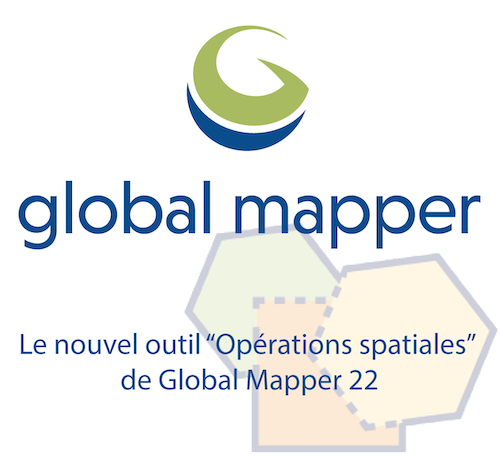 global mapper

Le nouvel outil “Opérations spatiales” de Global Mapper 22